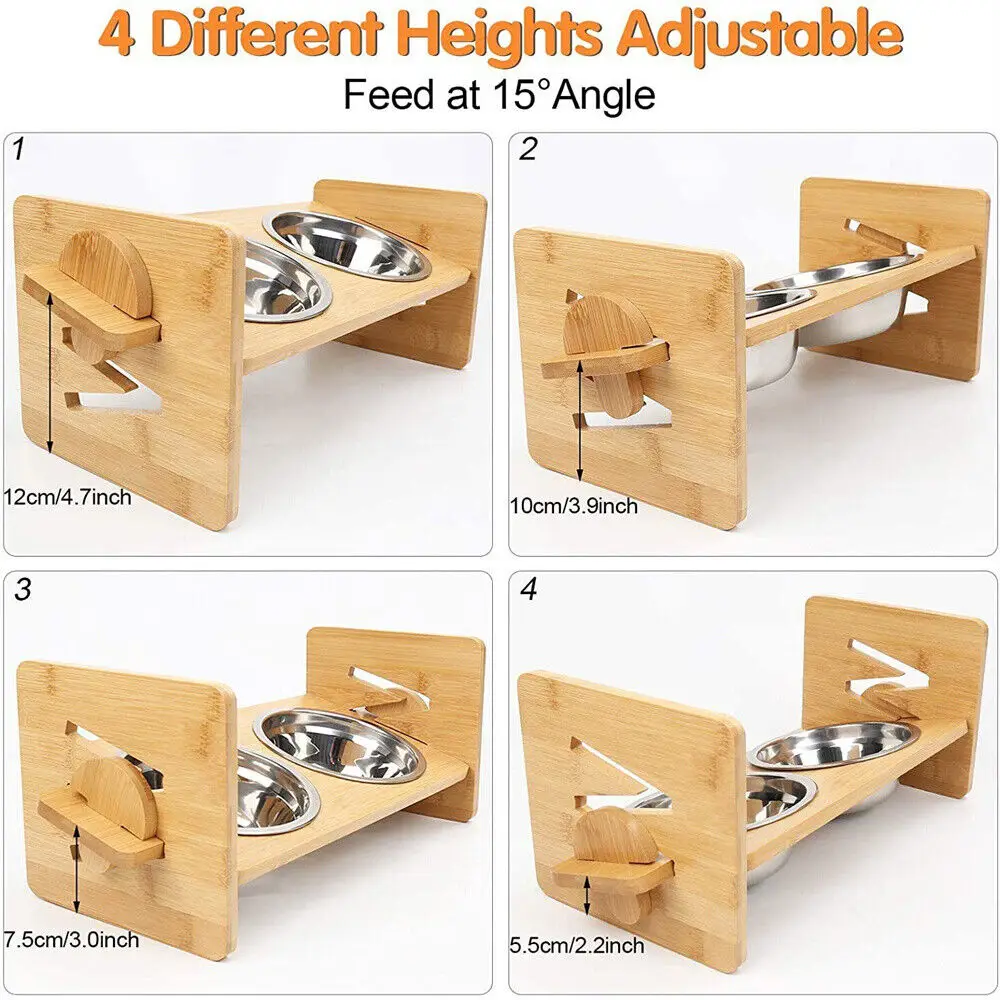 4 Different Heights Adjustable

Feed at 15°Angle

1

12cm/4.7inch

2

10cm/3.9inch

3

7.5cm/3.0inch

4

5.5cm/2.2inch